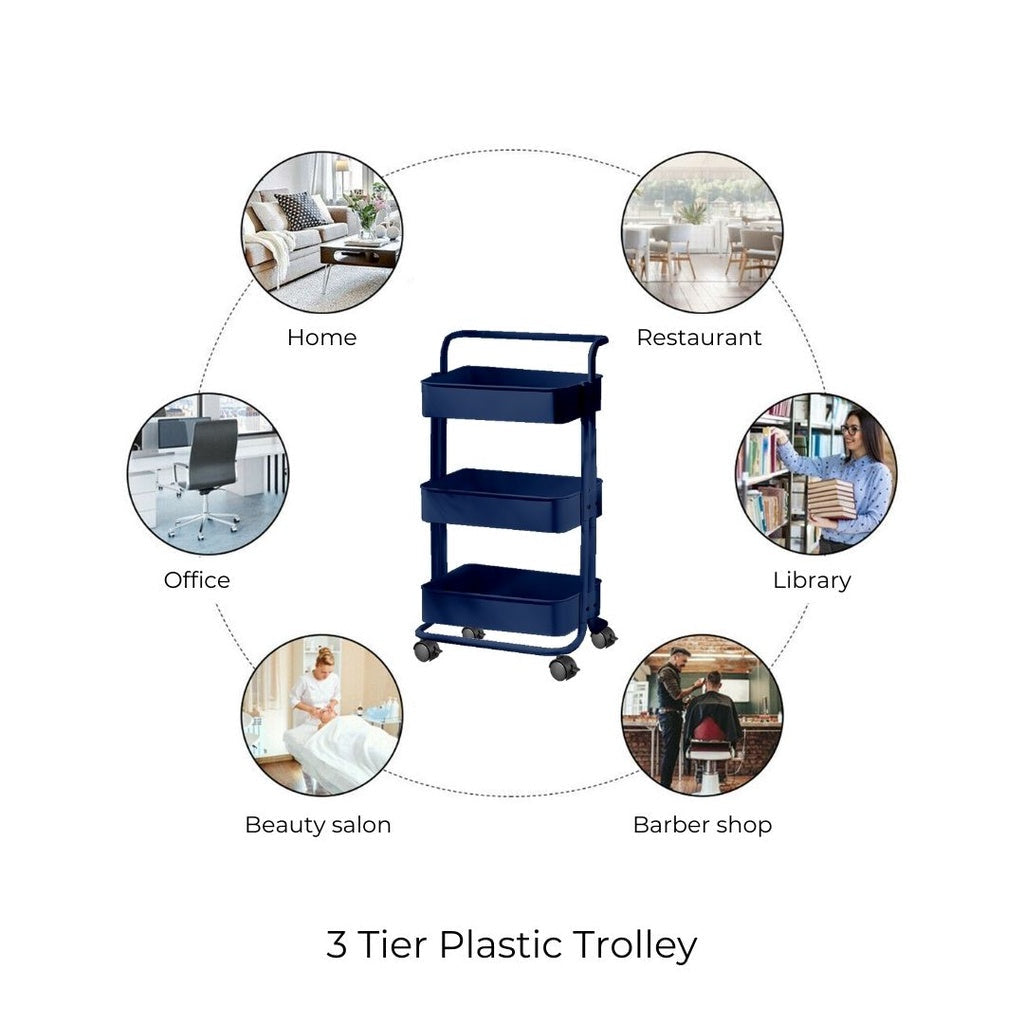 Home

Restaurant

Office

Library

Beauty salon

Barber shop

3 Tier Plastic Trolley